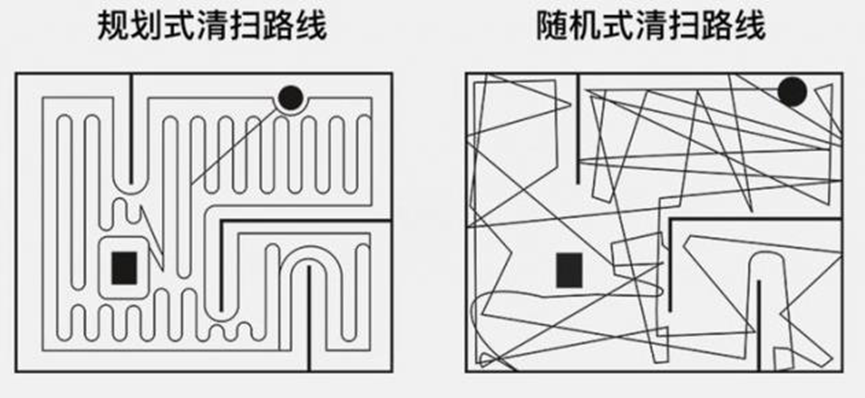 规划式清扫路线

随机式清扫路线