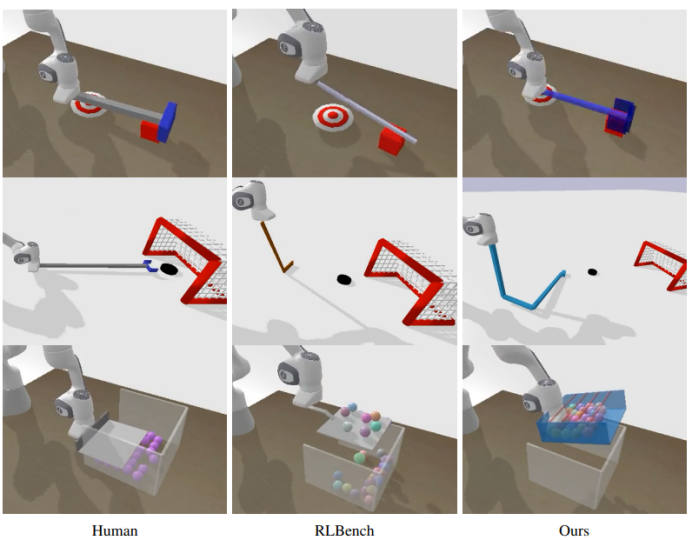 Human RLBench Ours