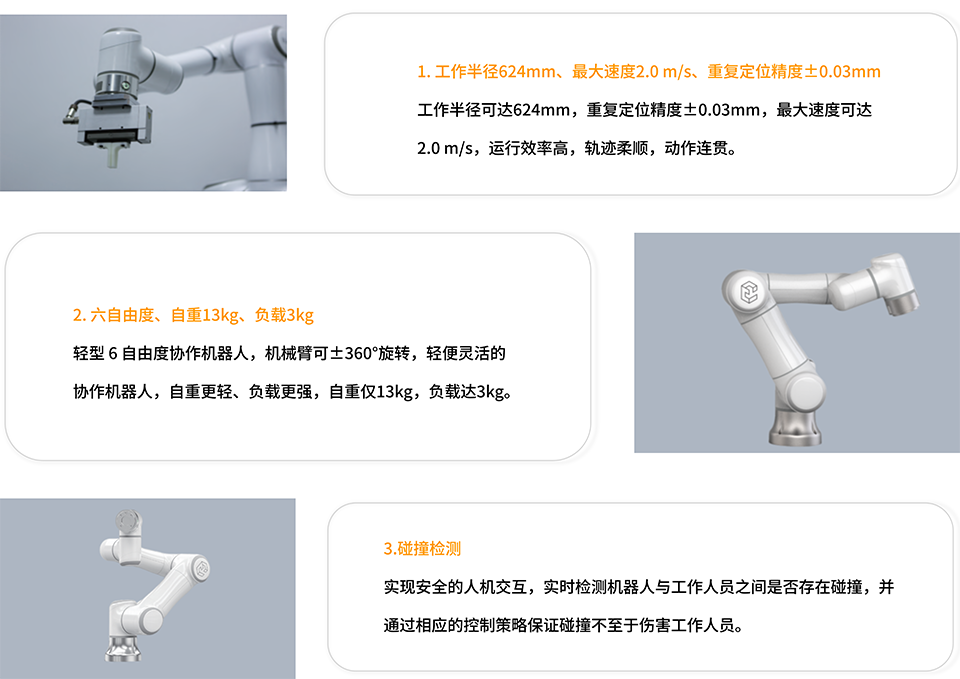 1. 工作半径624mm、最大速度2.0 m/s、重复定位精度±0.03mm

工作半径可达624mm，重复定位精度±0.03mm，最大速度可达2.0 m/s，运行效率高，轨迹柔顺，动作连贯。

2. 六自由度、自重13kg、负载3kg

轻型 6 自由度协作机器人，机械臂可±360°旋转，轻便灵活的协作机器人，自重更轻、负载更强，自重仅13kg，负载达3kg。

3.碰撞检测

实现安全的人机交互，实时检测机器人与工作人员之间是否存在碰撞，并通过相应的控制策略保证碰撞不至于伤害工作人员。