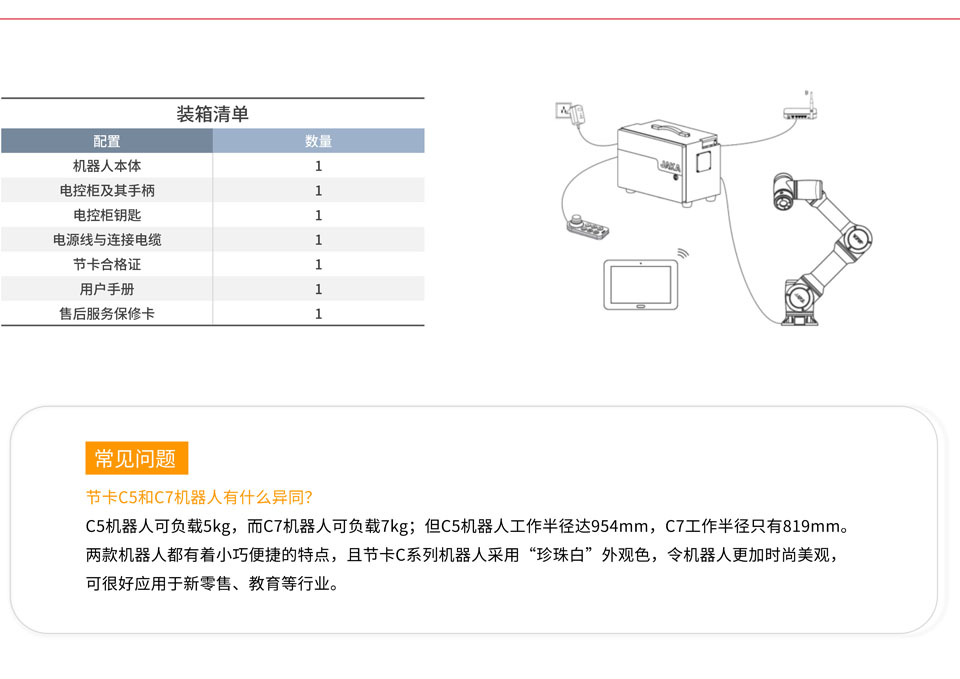 装箱清单

| 配置 | 数量 |
|---|---|
| 机器人本体 | 1 |
| 电控柜及其手柄 | 1 |
| 电控柜钥匙 | 1 |
| 电源线与连接电缆 | 1 |
| 节卡合格证 | 1 |
| 用户手册 | 1 |
| 售后服务保修卡 | 1 |

JAKA

常见问题

节卡C5和C7机器人有什么异同?

C5机器人可负载5kg，而C7机器人可负载7kg；但C5机器人工作半径达954mm，C7工作半径只有819mm。两款机器人都有着小巧便捷的特点，且节卡C系列机器人采用“珍珠白”外观色，令机器人更加时尚美观，可很好应用于新零售、教育等行业。