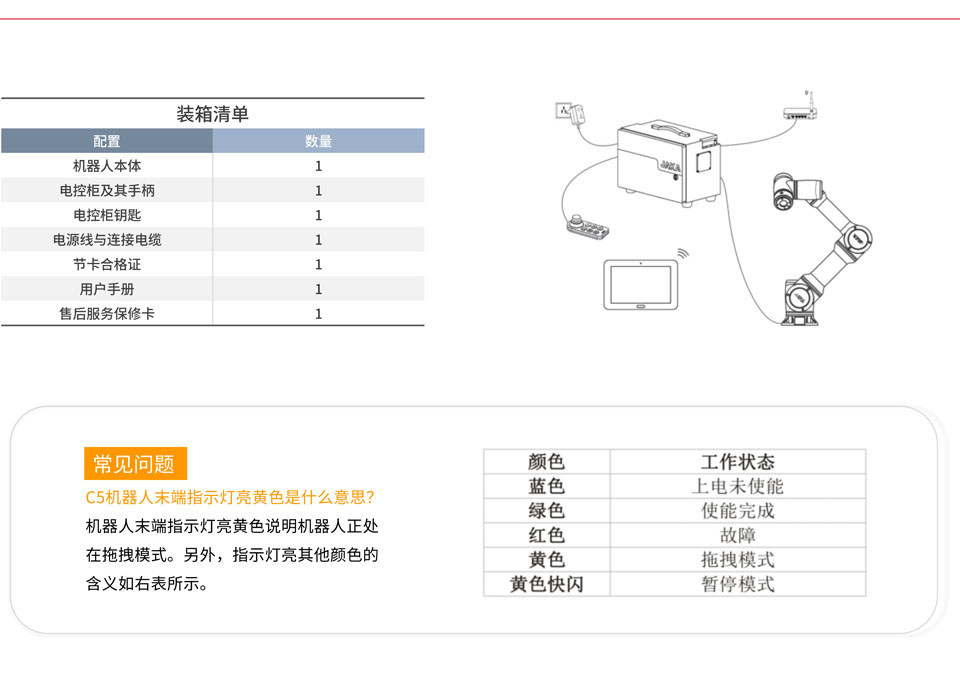 装箱清单

| 配置 | 数量 |
|---|---|
| 机器人本体 | 1 |
| 电控柜及其手柄 | 1 |
| 电控柜钥匙 | 1 |
| 电源线与连接电缆 | 1 |
| 节卡合格证 | 1 |
| 用户手册 | 1 |
| 售后服务保修卡 | 1 |

JAKA

常见问题

C5机器人末端指示灯亮黄色是什么意思?

机器人末端指示灯亮黄色说明机器人正处在拖拽模式。另外，指示灯亮其他颜色的含义如右表所示。

| 颜色 | 工作状态 |
|---|---|
| 蓝色 | 上电未使能 |
| 绿色 | 使能完成 |
| 红色 | 故障 |
| 黄色 | 拖拽模式 |
| 黄色快闪 | 暂停模式 |