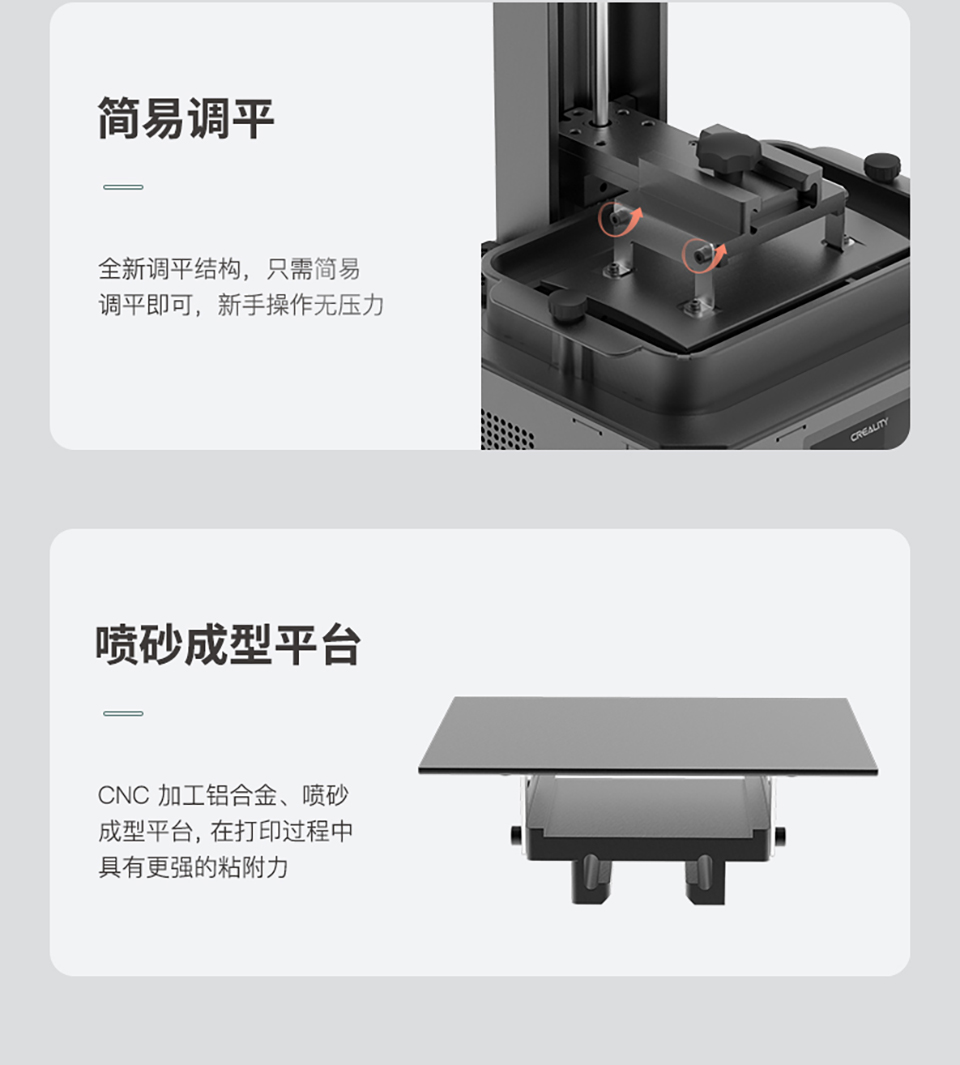 简易调平

全新调平结构，只需简易调平即可，新手操作无压力

CREALITY

喷砂成型平台

CNC 加工铝合金、喷砂成型平台，在打印过程中具有更强的粘附力