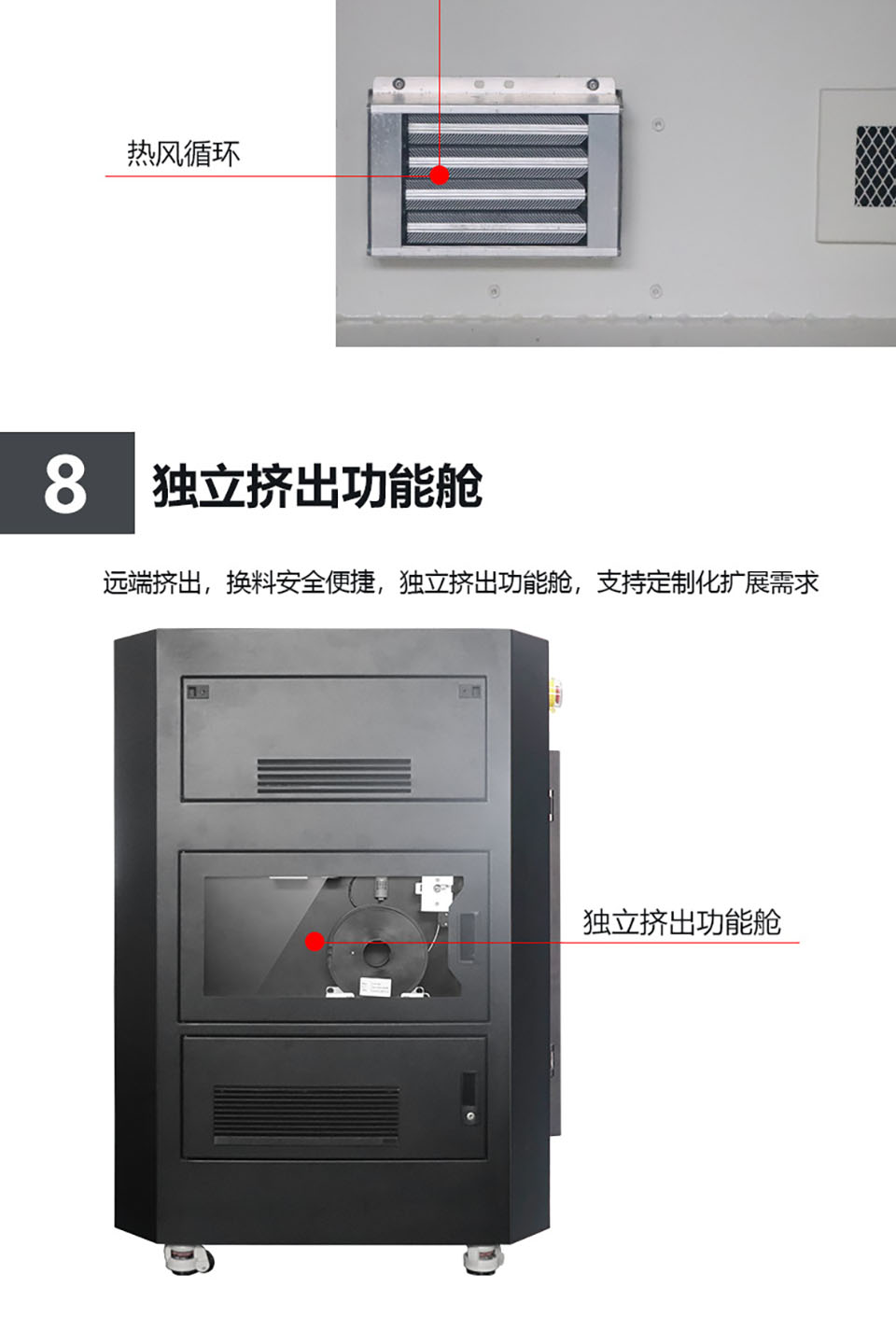 热风循环

8 独立挤出功能舱

远端挤出，换料安全便捷，独立挤出功能舱，支持定制化扩展需求

独立挤出功能舱