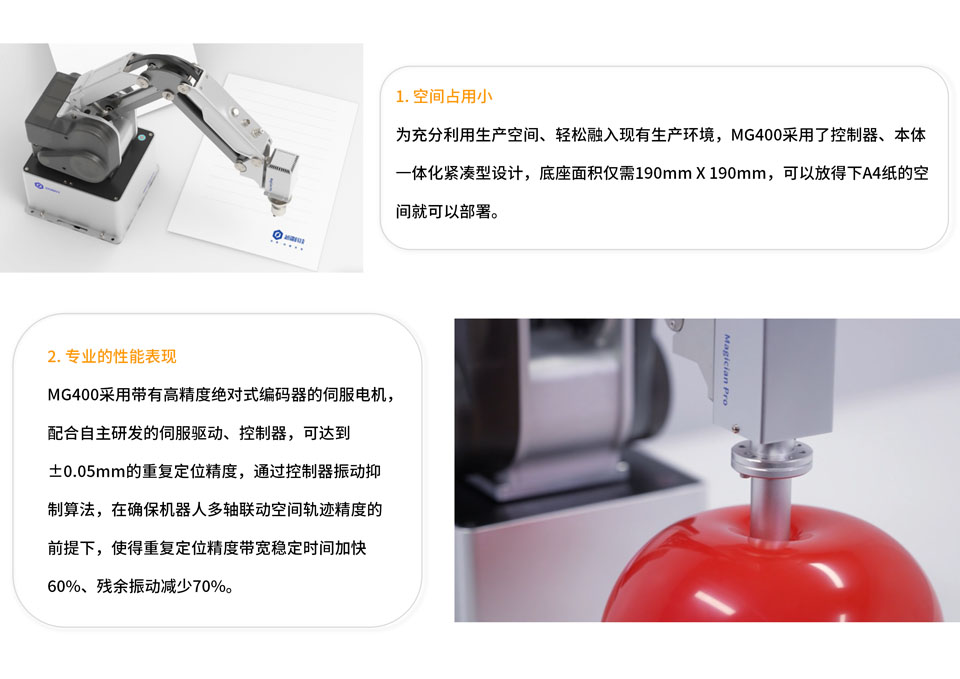 1. 空间占用小

为充分利用生产空间、轻松融入现有生产环境，MG400采用了控制器、本体一体化紧凑型设计，底座面积仅需190mm X 190mm，可以放得下A4纸的空间就可以部署。

2. 专业的性能表现

MG400采用带有高精度绝对式编码器的伺服电机，配合自主研发的伺服驱动、控制器，可达到±0.05mm的重复定位精度，通过控制器振动抑制算法，在确保机器人多轴联动空间轨迹精度的前提下，使得重复定位精度带宽稳定时间加快60%、残余振动减少70%。

Magician Pro