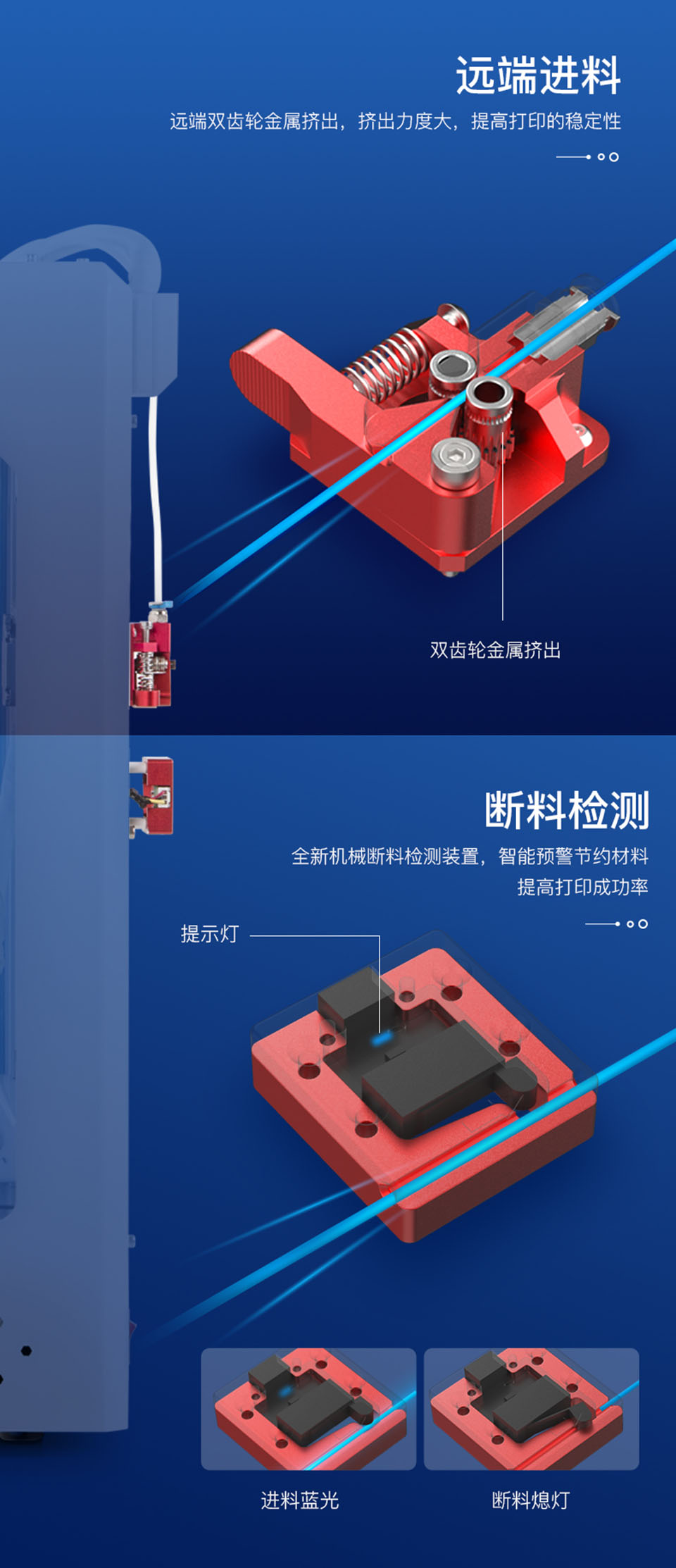 远端进料

远端双齿轮金属挤出，挤出力度大，提高打印的稳定性

双齿轮金属挤出

断料检测

全新机械断料检测装置，智能预警节约材料
提高打印成功率

提示灯

进料蓝光

断料熄灯