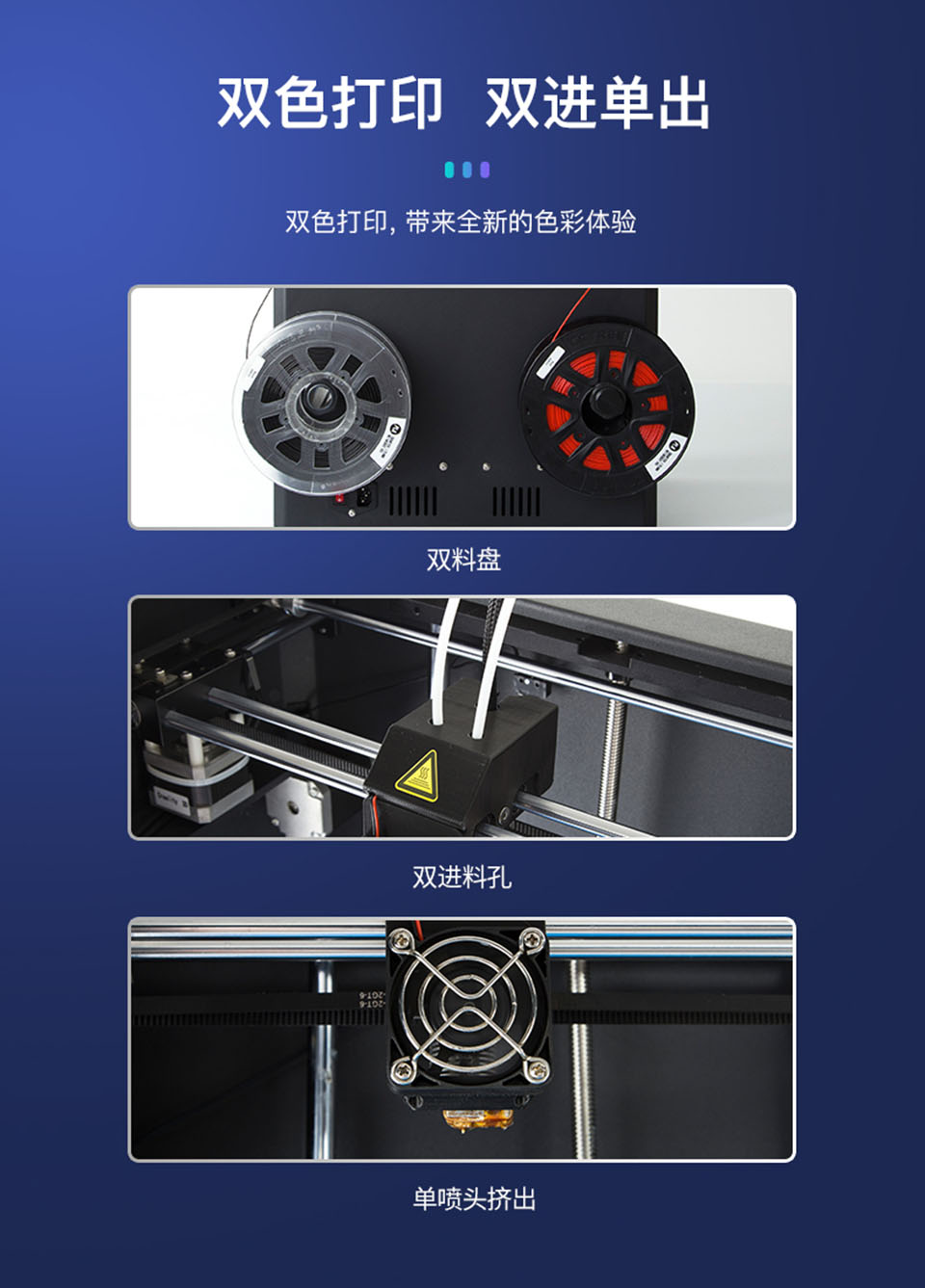 双色打印 双进单出

双色打印，带来全新的色彩体验

双料盘

双进料孔

单喷头挤出