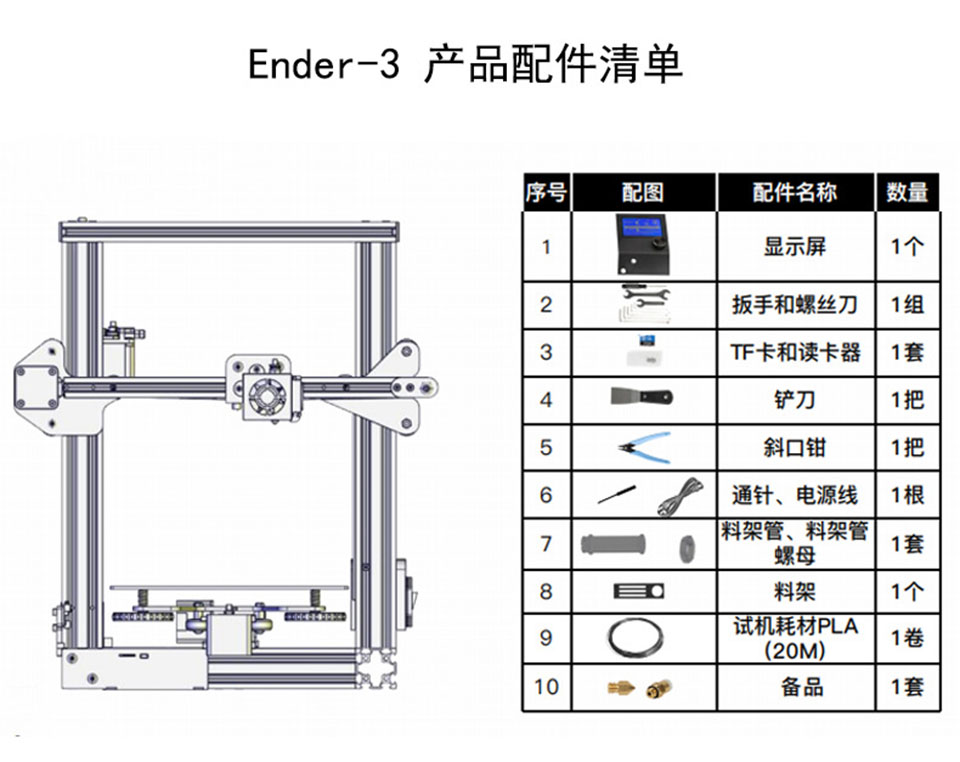 Ender-3 产品配件清单

| 序号 | 配图 | 配件名称 | 数量 |
|---|---|---|---|
| 1 | | 显示屏 | 1个 |
| 2 | | 扳手和螺丝刀 | 1组 |
| 3 | | TF卡和读卡器 | 1套 |
| 4 | | 铲刀 | 1把 |
| 5 | | 斜口钳 | 1把 |
| 6 | | 通针、电源线 | 1根 |
| 7 | | 料架管、料架管螺母 | 1套 |
| 8 | | 料架 | 1个 |
| 9 | | 试机耗材PLA (20M) | 1卷 |
| 10 | | 备品 | 1套 |