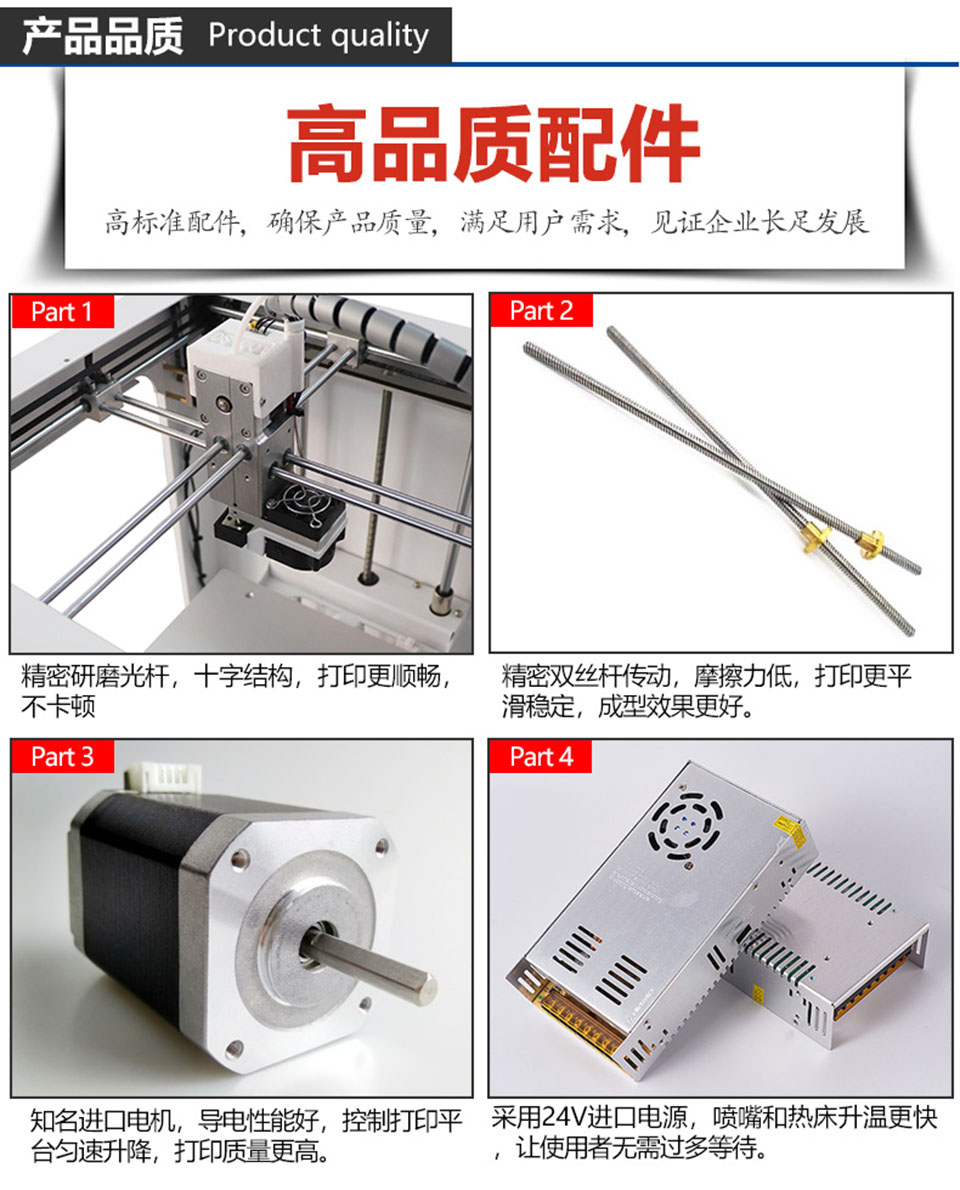 产品品质 Product quality

高品质配件

高标准配件，确保产品质量，满足用户需求，见证企业长足发展

Part 1

精密研磨光杆，十字结构，打印更顺畅，不卡顿

Part 2

精密双丝杆传动，摩擦力低，打印更平滑稳定，成型效果更好。

Part 3

知名进口电机，导电性能好，控制打印平台匀速升降，打印质量更高。

Part 4

采用24V进口电源，喷嘴和热床升温更快，让使用者无需过多等待。