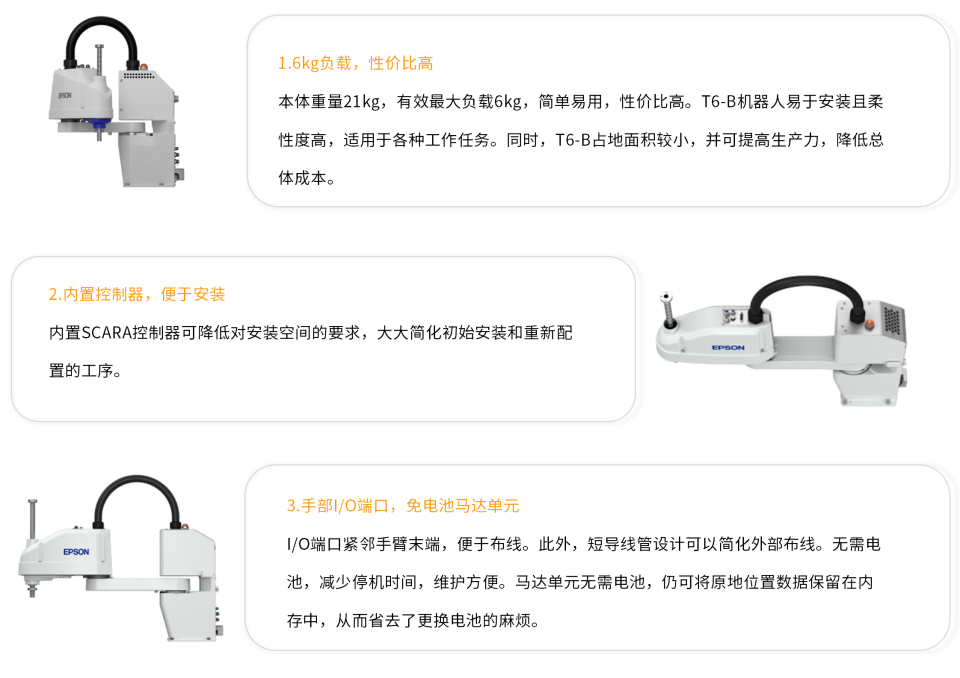 EPSON

1.6kg负载，性价比高

本体重量21kg，有效最大负载6kg，简单易用，性价比高。T6-B机器人易于安装且柔性度高，适用于各种工作任务。同时，T6-B占地面积较小，并可提高生产力，降低总体成本。

2.内置控制器，便于安装

内置SCARA控制器可降低对安装空间的要求，大大简化初始安装和重新配置的工序。

EPSON

EPSON

3.手部I/O端口，免电池马达单元

I/O端口紧邻手臂末端，便于布线。此外，短导线管设计可以简化外部布线。无需电池，减少停机时间，维护方便。马达单元无需电池，仍可将原地位置数据保留在内存中，从而省去了更换电池的麻烦。