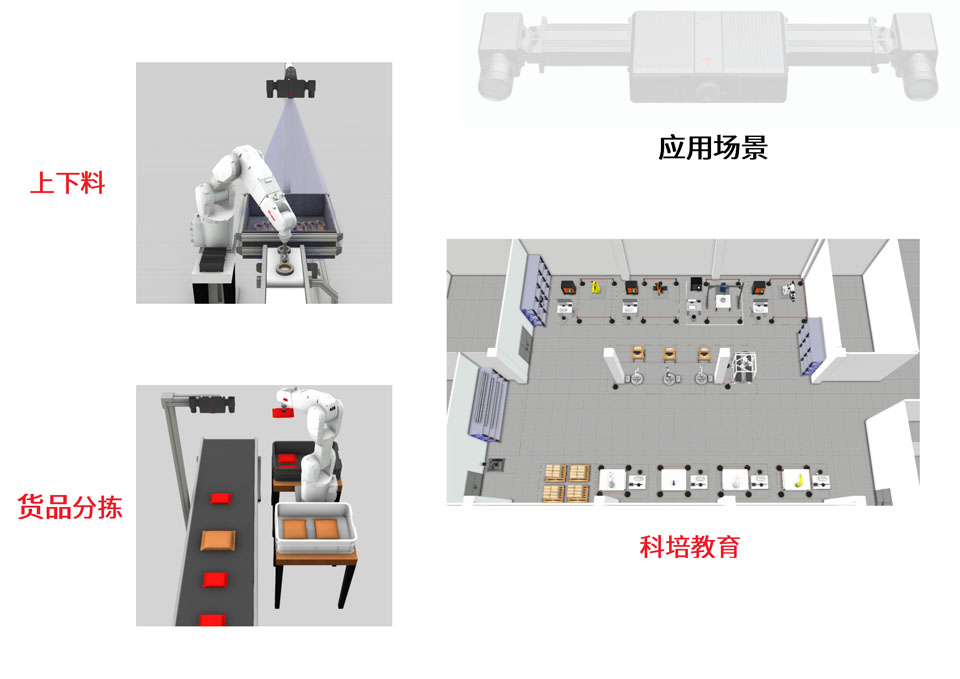 应用场景

上下料

货品分拣

科培教育