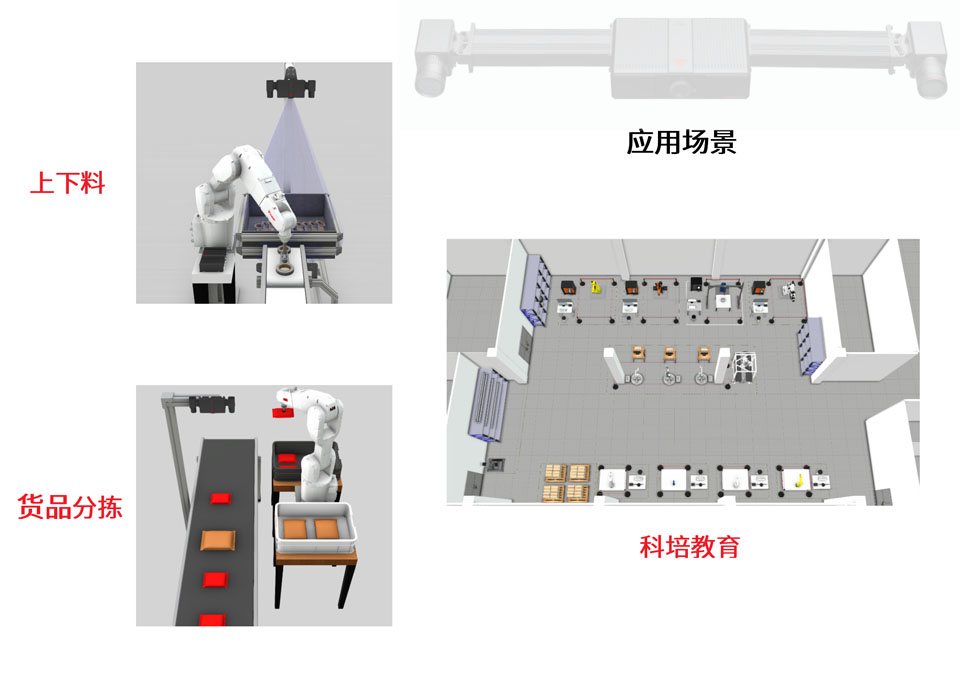 应用场景

上下料

货品分拣

科培教育