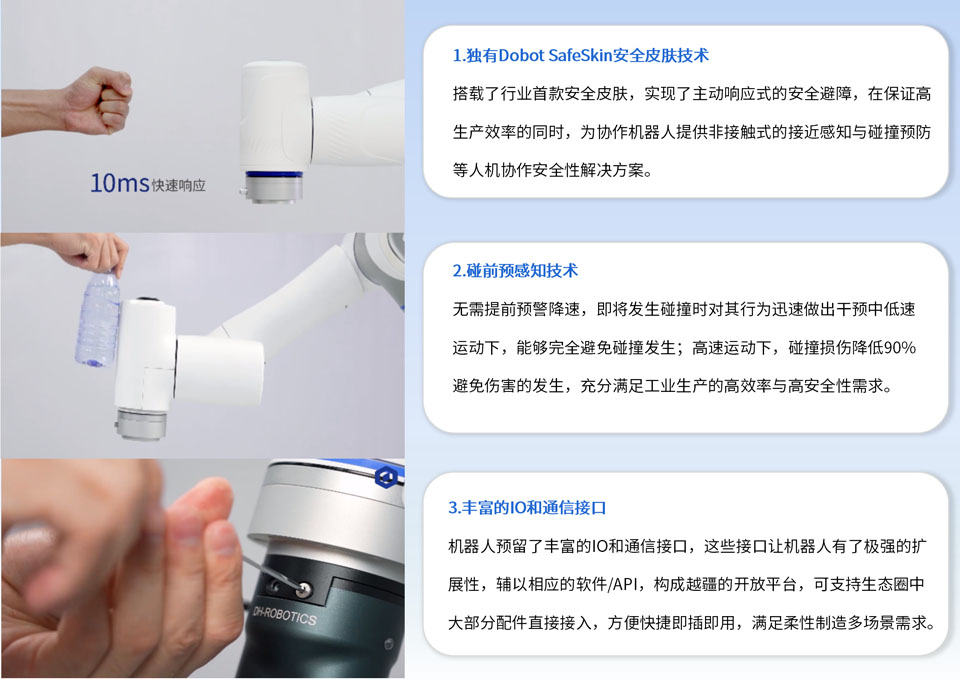 10ms快速响应

DH-ROBOTICS

1.独有Dobot SafeSkin安全皮肤技术

搭载了行业首款安全皮肤，实现了主动响应式的安全避障，在保证高生产效率的同时，为协作机器人提供非接触式的接近感知与碰撞预防等人机协作安全性解决方案。

2.碰前预感知技术

无需提前预警降速，即将发生碰撞时对其行为迅速做出干预中低速运动下，能够完全避免碰撞发生；高速运动下，碰撞损伤降低90%避免伤害的发生，充分满足工业生产的高效率与高安全性需求。

3.丰富的IO和通信接口

机器人预留了丰富的IO和通信接口，这些接口让机器人有了极强的扩展性，辅以相应的软件/API，构成越疆的开放平台，可支持生态圈中大部分配件直接接入，方便快捷即插即用，满足柔性制造多场景需求。