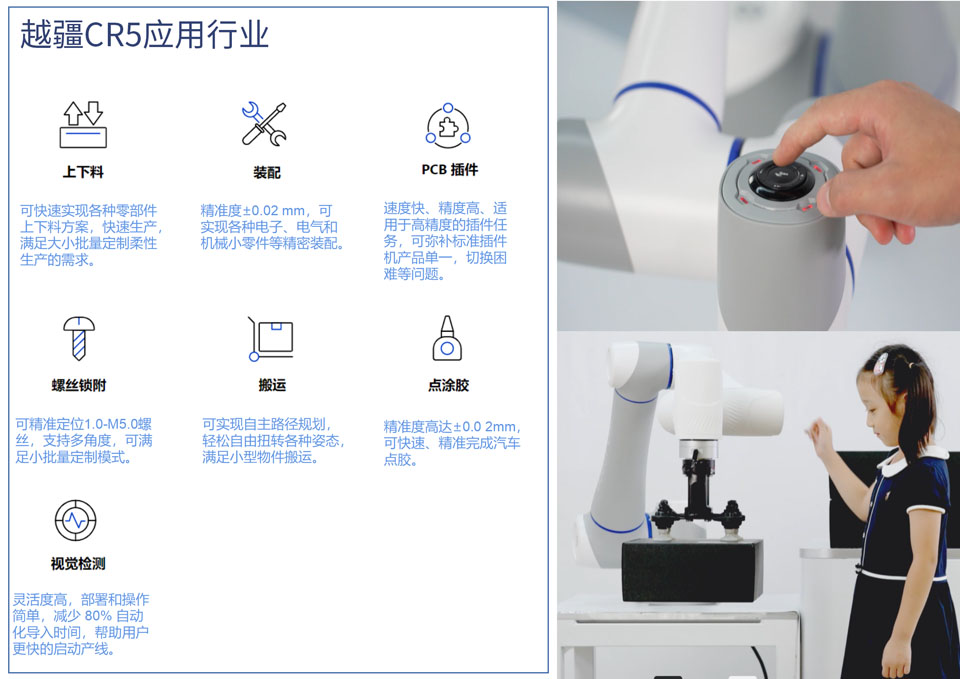 越疆CR5应用行业

上下料

可快速实现各种零部件上下料方案，快速生产，满足大小批量定制柔性生产的需求。

装配

精准度±0.02 mm，可实现各种电子、电气和机械小零件等精密装配。

PCB 插件

速度快、精度高、适用于高精度的插件任务，可弥补标准插件机产品单一，切换困难等问题。

螺丝锁附

可精准定位1.0-M5.0螺丝，支持多角度，可满足小批量定制模式。

搬运

可实现自主路径规划，轻松自由扭转各种姿态，满足小型物件搬运。

点涂胶

精准度高达±0.0 2mm，可快速、精准完成汽车点胶。

视觉检测

灵活度高，部署和操作简单，减少 80% 自动化导入时间，帮助用户更快的启动产线。