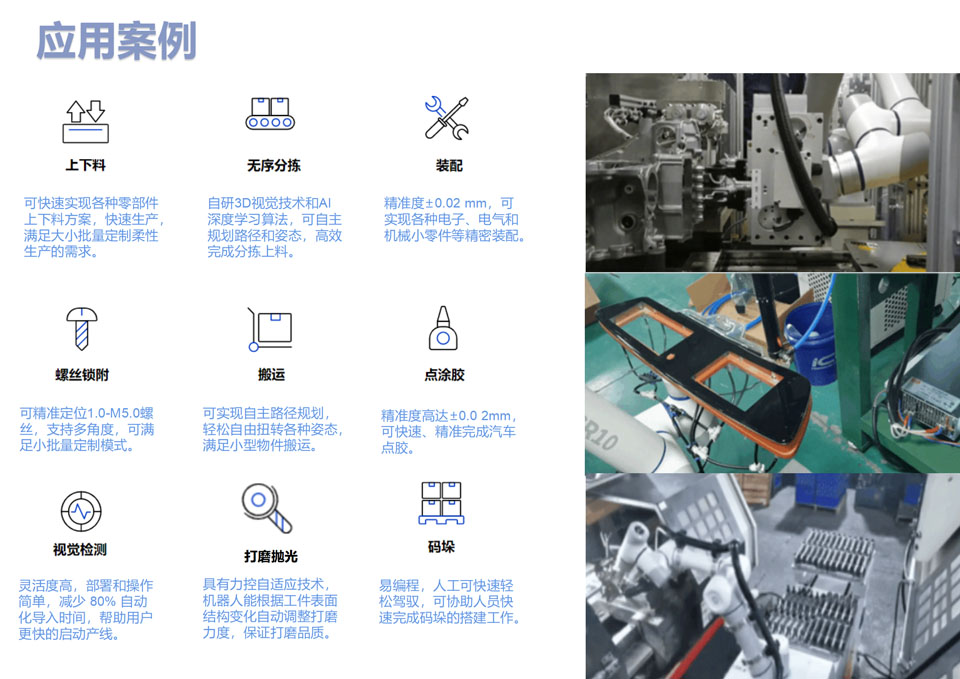 应用案例

上下料

可快速实现各种零部件上下料方案，快速生产，满足大小批量定制柔性生产的需求。

无序分拣

自研3D视觉技术和AI深度学习算法，可自主规划路径和姿态，高效完成分拣上料。

装配

精准度±0.02 mm，可实现各种电子、电气和机械小零件等精密装配。

螺丝锁附

可精准定位1.0-M5.0螺丝，支持多角度，可满足小批量定制模式。

搬运

可实现自主路径规划，轻松自由扭转各种姿态，满足小型物件搬运。

点涂胶

精准度高达±0.0 2mm，可快速、精准完成汽车点胶。

视觉检测

灵活度高，部署和操作简单，减少 80% 自动化导入时间，帮助用户更快的启动产线。

打磨抛光

具有力控自适应技术，机器人能根据工件表面结构变化自动调整打磨力度，保证打磨品质。

码垛

易编程，人工可快速轻松驾驭，可协助人员快速完成码垛的搭建工作。

R10