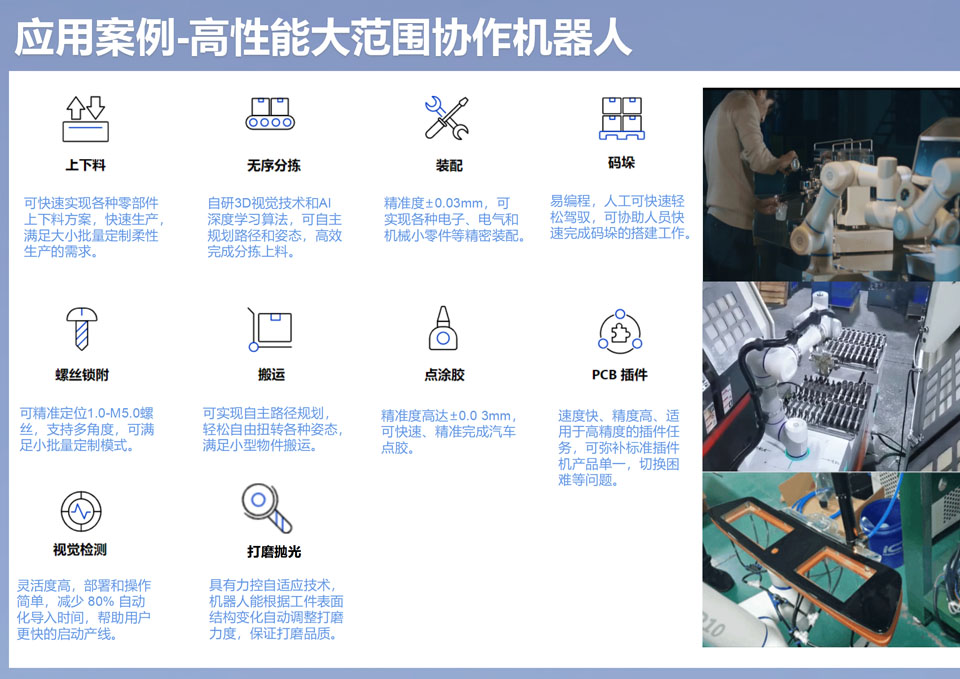 应用案例-高性能大范围协作机器人

上下料

可快速实现各种零部件上下料方案，快速生产，满足大小批量定制柔性生产的需求。

无序分拣

自研3D视觉技术和AI深度学习算法，可自主规划路径和姿态，高效完成分拣上料。

装配

精准度±0.03mm，可实现各种电子、电气和机械小零件等精密装配。

码垛

易编程，人工可快速轻松驾驭，可协助人员快速完成码垛的搭建工作。

螺丝锁附

可精准定位1.0-M5.0螺丝，支持多角度，可满足小批量定制模式。

搬运

可实现自主路径规划，轻松自由扭转各种姿态，满足小型物件搬运。

点涂胶

精准度高达±0.0 3mm，可快速、精准完成汽车点胶。

PCB 插件

速度快、精度高、适用于高精度的插件任务，可弥补标准插件机产品单一，切换困难等问题。

视觉检测

灵活度高，部署和操作简单，减少 80% 自动化导入时间，帮助用户更快的启动产线。

打磨抛光

具有力控自适应技术，机器人能根据工件表面结构变化自动调整打磨力度，保证打磨品质。