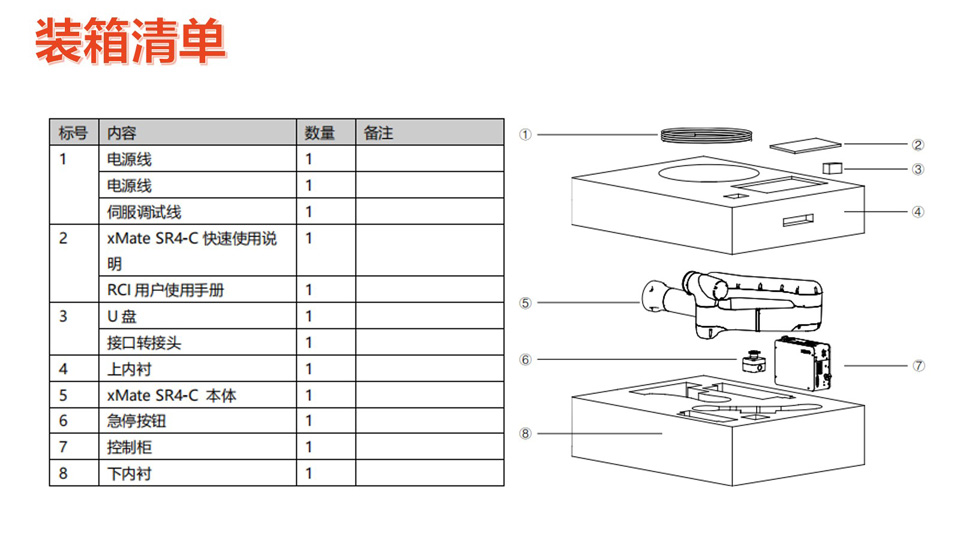 装箱清单

| 标号 | 内容 | 数量 | 备注 |
|---|---|---|---|
| 1 | 电源线 | 1 | |
| | 电源线 | 1 | |
| | 伺服调试线 | 1 | |
| 2 | xMate SR4-C 快速使用说明 | 1 | |
| | RCI 用户使用手册 | 1 | |
| 3 | U 盘 | 1 | |
| | 接口转接头 | 1 | |
| 4 | 上内衬 | 1 | |
| 5 | xMate SR4-C 本体 | 1 | |
| 6 | 急停按钮 | 1 | |
| 7 | 控制柜 | 1 | |
| 8 | 下内衬 | 1 | |

①
②
③
④
⑤
⑥
⑦
⑧