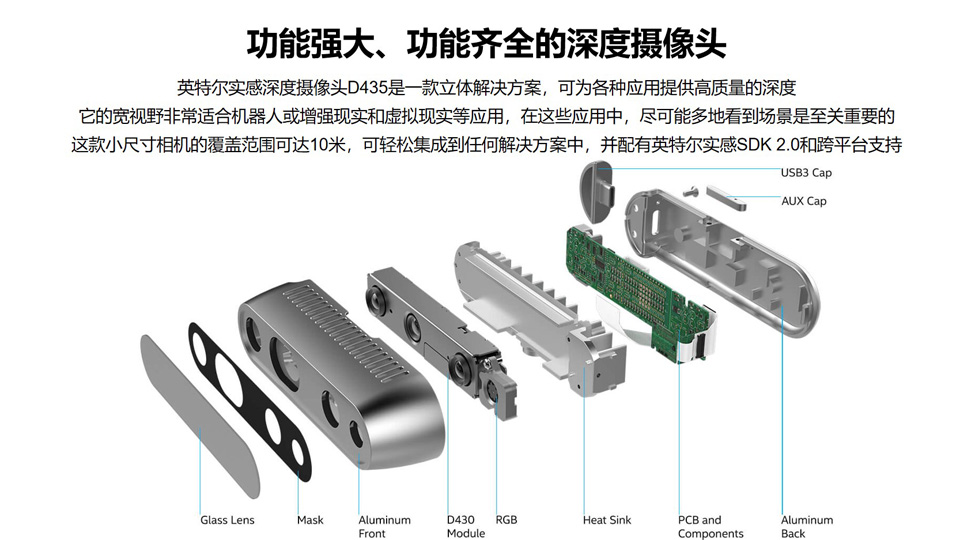 功能强大、功能齐全的深度摄像头

英特尔实感深度摄像头D435是一款立体解决方案，可为各种应用提供高质量的深度
它的宽视野非常适合机器人或增强现实和虚拟现实等应用，在这些应用中，尽可能多地看到场景是至关重要的
这款小尺寸相机的覆盖范围可达10米，可轻松集成到任何解决方案中，并配有英特尔实感SDK 2.0和跨平台支持

USB3 Cap
AUX Cap

Glass Lens
Mask
Aluminum Front
D430 Module
RGB
Heat Sink
PCB and Components
Aluminum Back