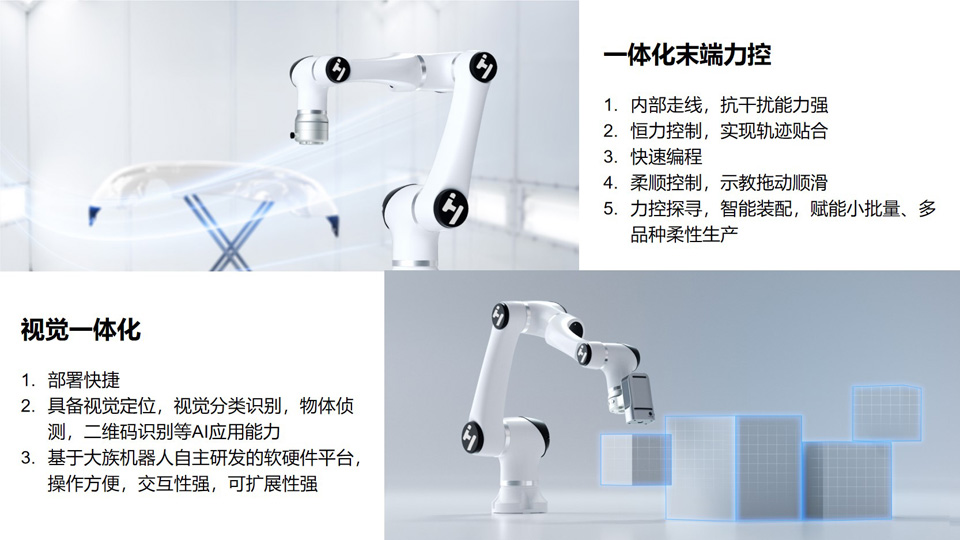 一体化末端力控

1. 内部走线，抗干扰能力强
2. 恒力控制，实现轨迹贴合
3. 快速编程
4. 柔顺控制，示教拖动顺滑
5. 力控探寻，智能装配，赋能小批量、多品种柔性生产

视觉一体化

1. 部署快捷
2. 具备视觉定位，视觉分类识别，物体侦测，二维码识别等AI应用能力
3. 基于大族机器人自主研发的软硬件平台，操作方便，交互性强，可扩展性强