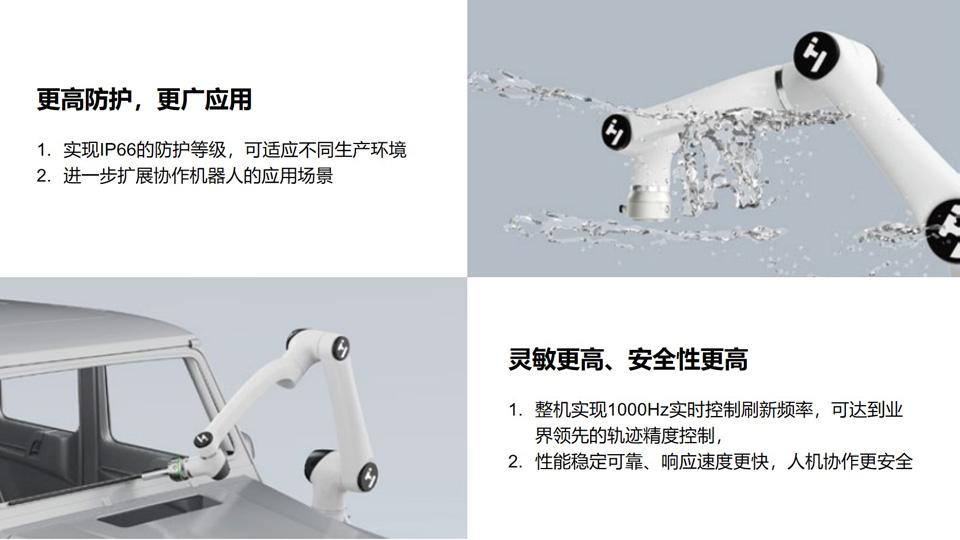 更高防护，更广应用

1. 实现IP66的防护等级，可适应不同生产环境
2. 进一步扩展协作机器人的应用场景

灵敏更高、安全性更高

1. 整机实现1000Hz实时控制刷新频率，可达到业界领先的轨迹精度控制，
2. 性能稳定可靠、响应速度更快，人机协作更安全