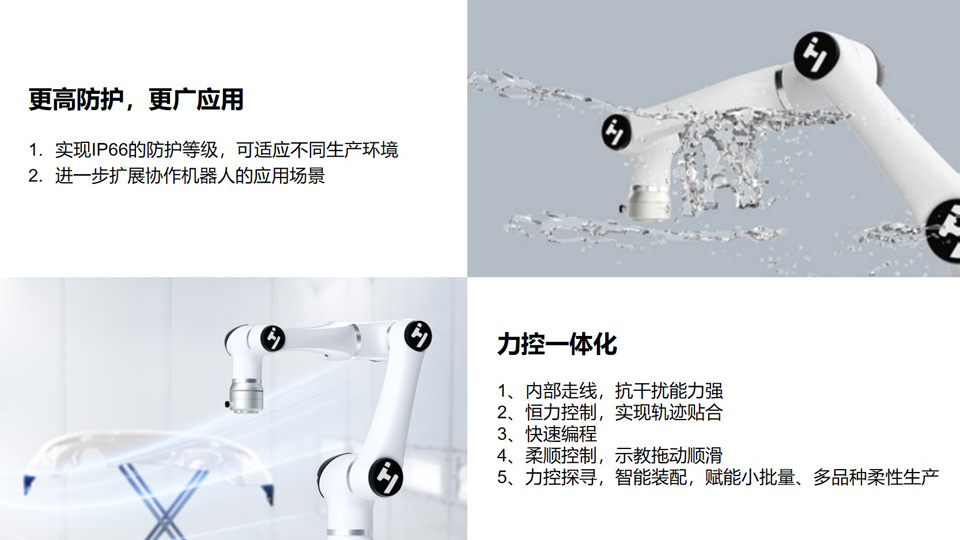 更高防护，更广应用

1. 实现IP66的防护等级，可适应不同生产环境
2. 进一步扩展协作机器人的应用场景

力控一体化

1、内部走线，抗干扰能力强
2、恒力控制，实现轨迹贴合
3、快速编程
4、柔顺控制，示教拖动顺滑
5、力控探寻，智能装配，赋能小批量、多品种柔性生产