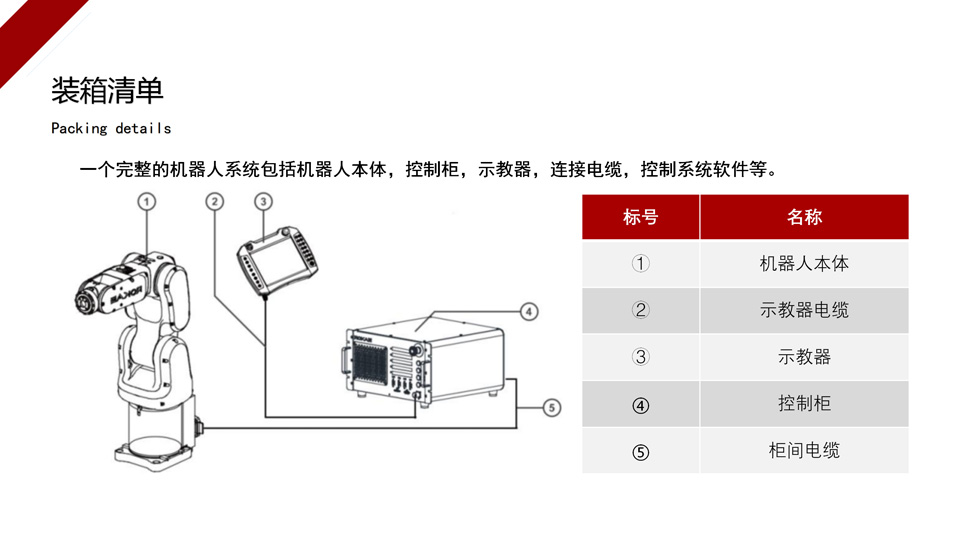 装箱清单

Packing details

一个完整的机器人系统包括机器人本体，控制柜，示教器，连接电缆，控制系统软件等。

①
②
③
④
⑤

| 标号 | 名称 |
|---|---|
| ① | 机器人本体 |
| ② | 示教器电缆 |
| ③ | 示教器 |
| ④ | 控制柜 |
| ⑤ | 柜间电缆 |