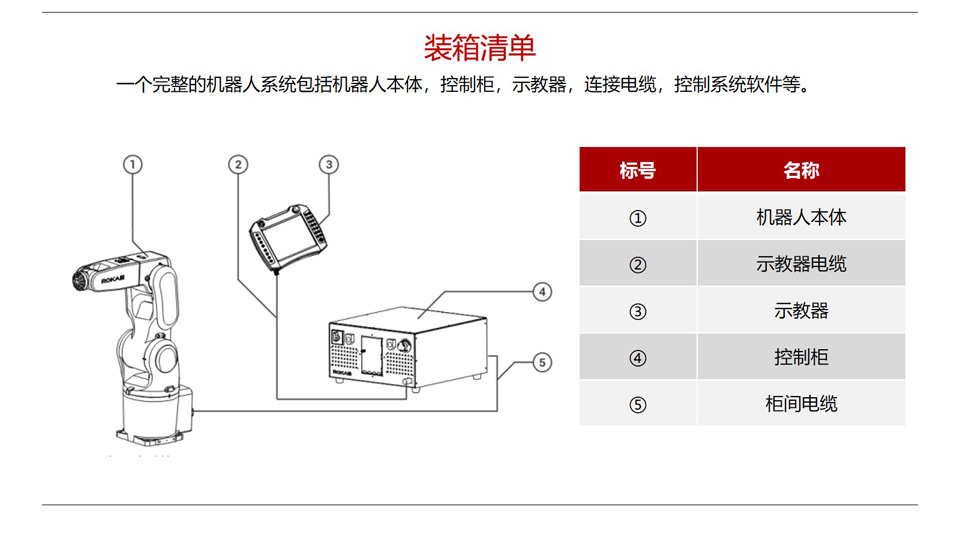 装箱清单

一个完整的机器人系统包括机器人本体，控制柜，示教器，连接电缆，控制系统软件等。

①
②
③
④
⑤

ROKAE
ROKAE

| 标号 | 名称 |
|---|---|
| ① | 机器人本体 |
| ② | 示教器电缆 |
| ③ | 示教器 |
| ④ | 控制柜 |
| ⑤ | 柜间电缆 |