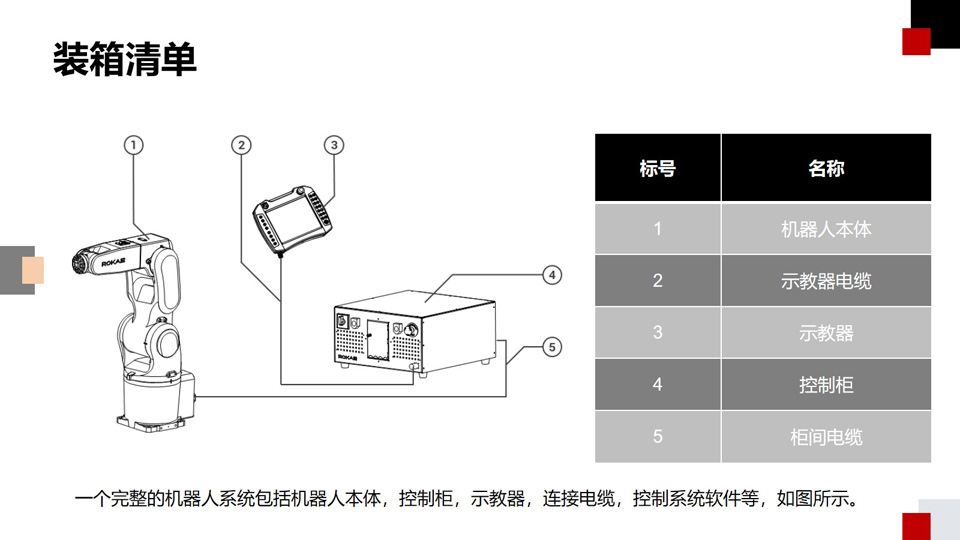 装箱清单

1
2
3
4
5
ROKAE
ROKAE

| 标号 | 名称 |
|---|---|
| 1 | 机器人本体 |
| 2 | 示教器电缆 |
| 3 | 示教器 |
| 4 | 控制柜 |
| 5 | 柜间电缆 |

一个完整的机器人系统包括机器人本体，控制柜，示教器，连接电缆，控制系统软件等，如图所示。