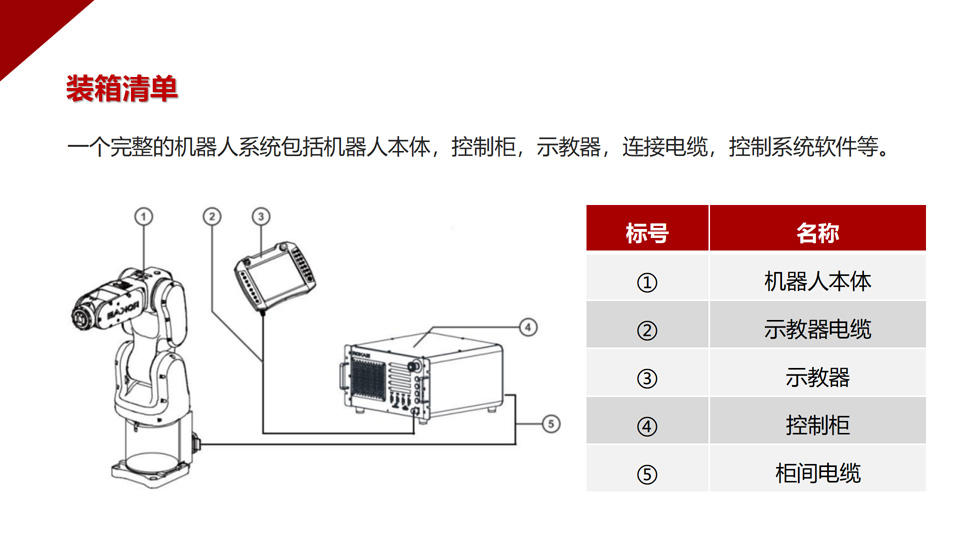 装箱清单

一个完整的机器人系统包括机器人本体，控制柜，示教器，连接电缆，控制系统软件等。

1
2
3
4
5

| 标号 | 名称 |
|---|---|
| ① | 机器人本体 |
| ② | 示教器电缆 |
| ③ | 示教器 |
| ④ | 控制柜 |
| ⑤ | 柜间电缆 |