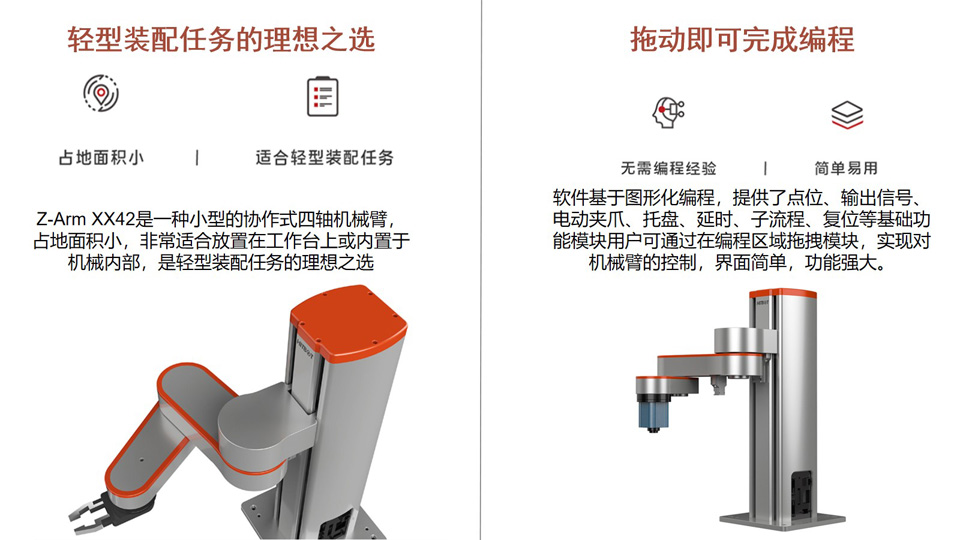 轻型装配任务的理想之选

占地面积小 | 适合轻型装配任务

Z-Arm XX42是一种小型的协作式四轴机械臂，占地面积小，非常适合放置在工作台上或内置于机械内部，是轻型装配任务的理想之选

拖动即可完成编程

无需编程经验 | 简单易用

软件基于图形化编程，提供了点位、输出信号、电动夹爪、托盘、延时、子流程、复位等基础功能模块用户可通过在编程区域拖拽模块，实现对机械臂的控制，界面简单，功能强大。