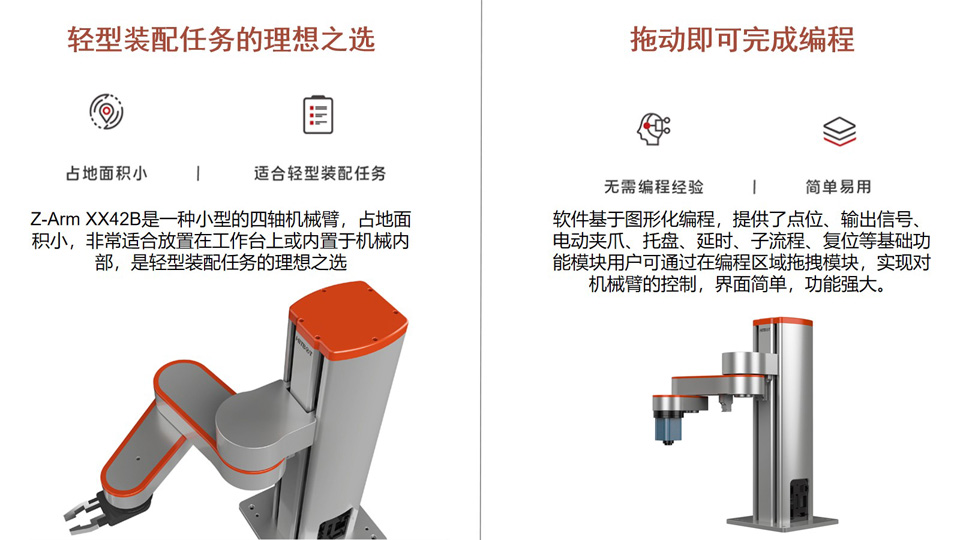 轻型装配任务的理想之选

占地面积小 | 适合轻型装配任务

Z-Arm XX42B是一种小型的四轴机械臂，占地面积小，非常适合放置在工作台上或内置于机械内部，是轻型装配任务的理想之选

拖动即可完成编程

无需编程经验 | 简单易用

软件基于图形化编程，提供了点位、输出信号、电动夹爪、托盘、延时、子流程、复位等基础功能模块用户可通过在编程区域拖拽模块，实现对机械臂的控制，界面简单，功能强大。