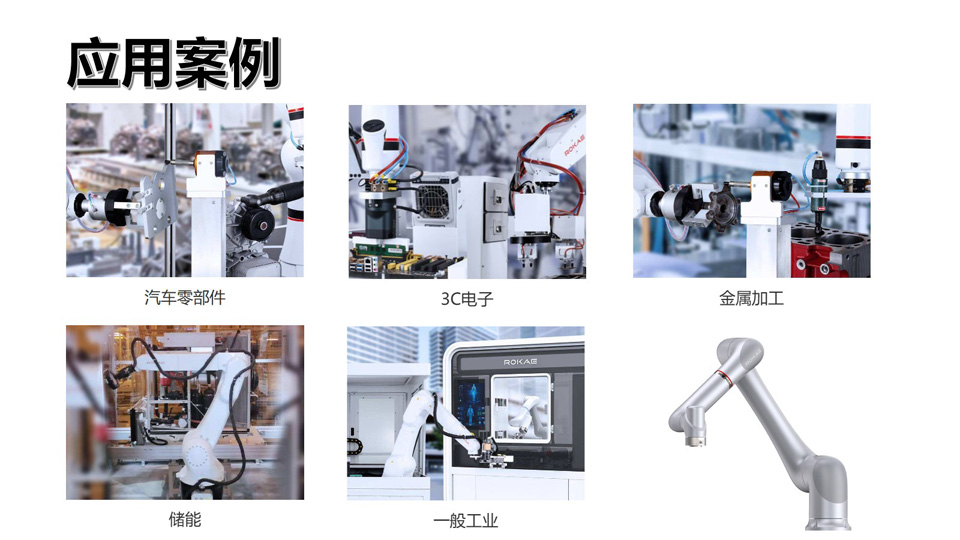 应用案例

ROKAE

汽车零部件

3C电子

金属加工

ROKAE

储能

一般工业