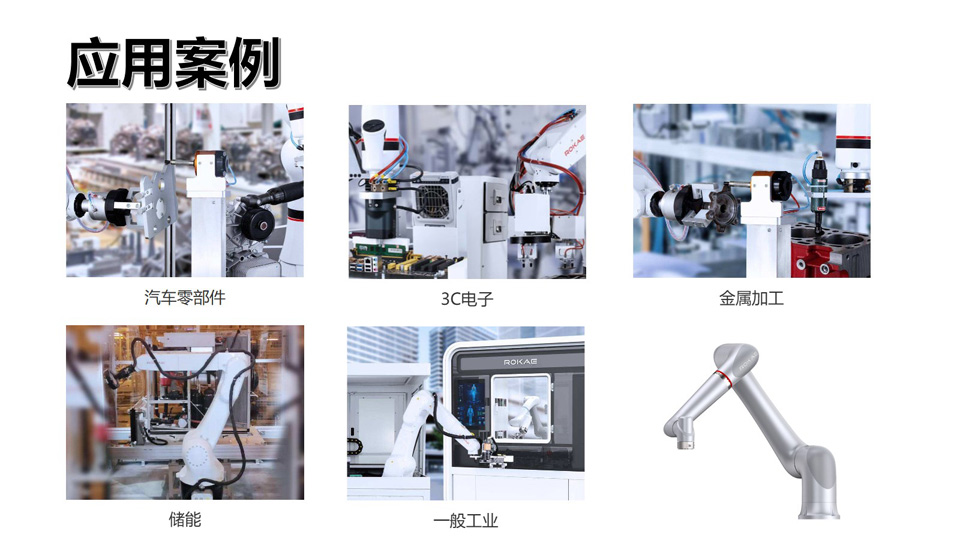 应用案例

ROKAE

汽车零部件

3C电子

金属加工

ROKAE

储能

一般工业