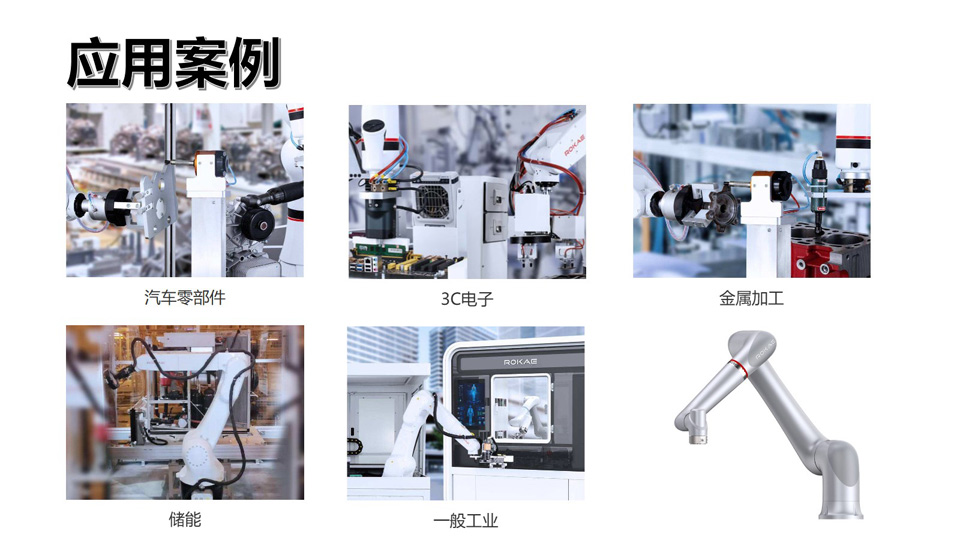 应用案例

ROKAE

汽车零部件

3C电子

金属加工

ROKAE

储能

一般工业